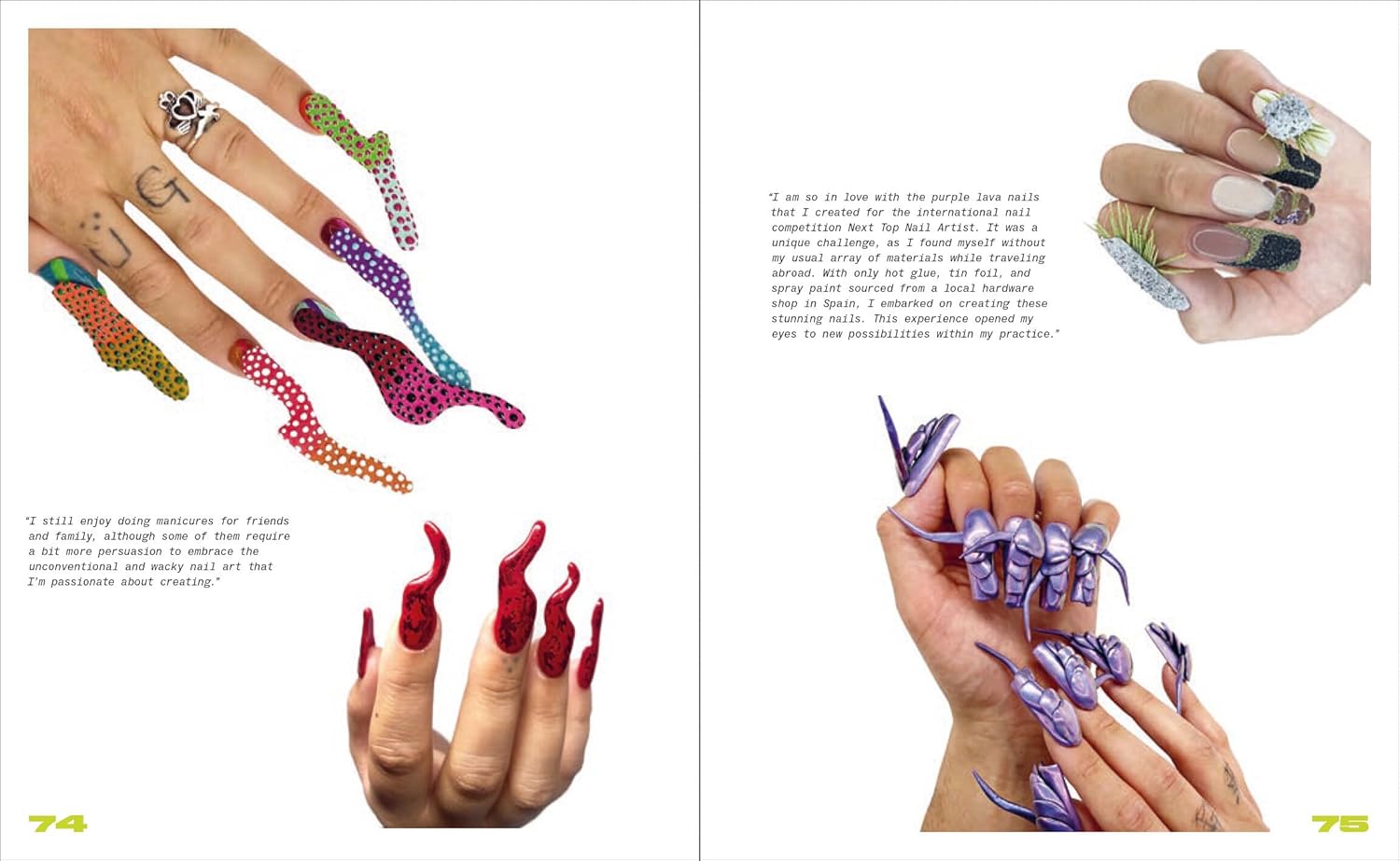 "I still enjoy doing manicures for friends and family, although some of them require a bit more persuasion to embrace the unconventional and wacky nail art that I'm passionate about creating."

74

"I am so in love with the purple lava nails that I created for the international nail competition Next Top Nail Artist. It was a unique challenge, as I found myself without my usual array of materials while traveling abroad. With only hot glue, tin foil, and spray paint sourced from a local hardware shop in Spain, I embarked on creating these stunning nails. This experience opened my eyes to new possibilities within my practice."

75